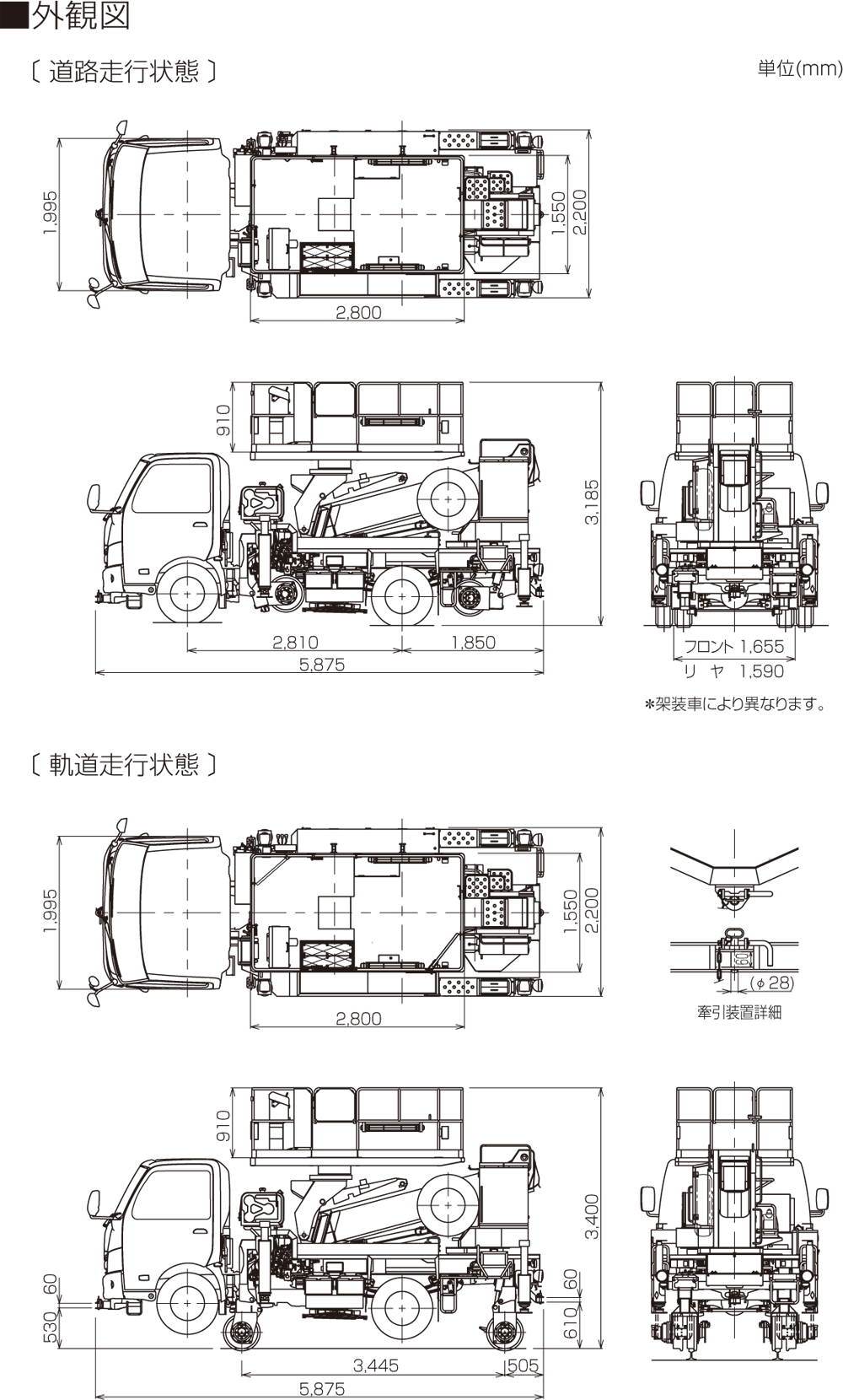 ■外観図

〔 道路走行状態 〕

単位(mm)

1,995

1,550

2,200

2,800

910

3,185

2,810

1,850

5,875

フロント 1,655

リ ヤ 1,590

*架装車により異なります。

〔 軌道走行状態 〕

1,995

1,550

2,200

2,800

60

(φ28)

牽引装置詳細

910

3,400

60

530

60

610

3,445

505

5,875