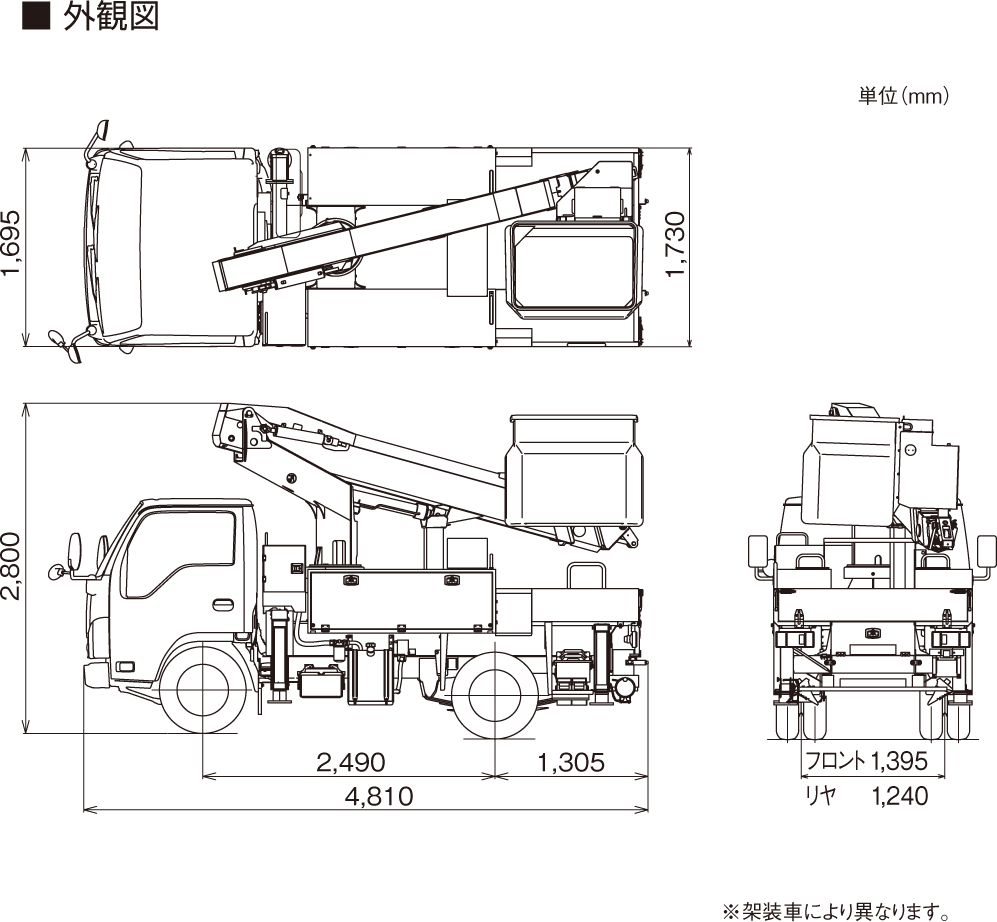 ■ 外観図

単位(mm)

1,695

1,730

2,800

2,490

1,305

4,810

フロント 1,395

リヤ 1,240

※架装車により異なります。