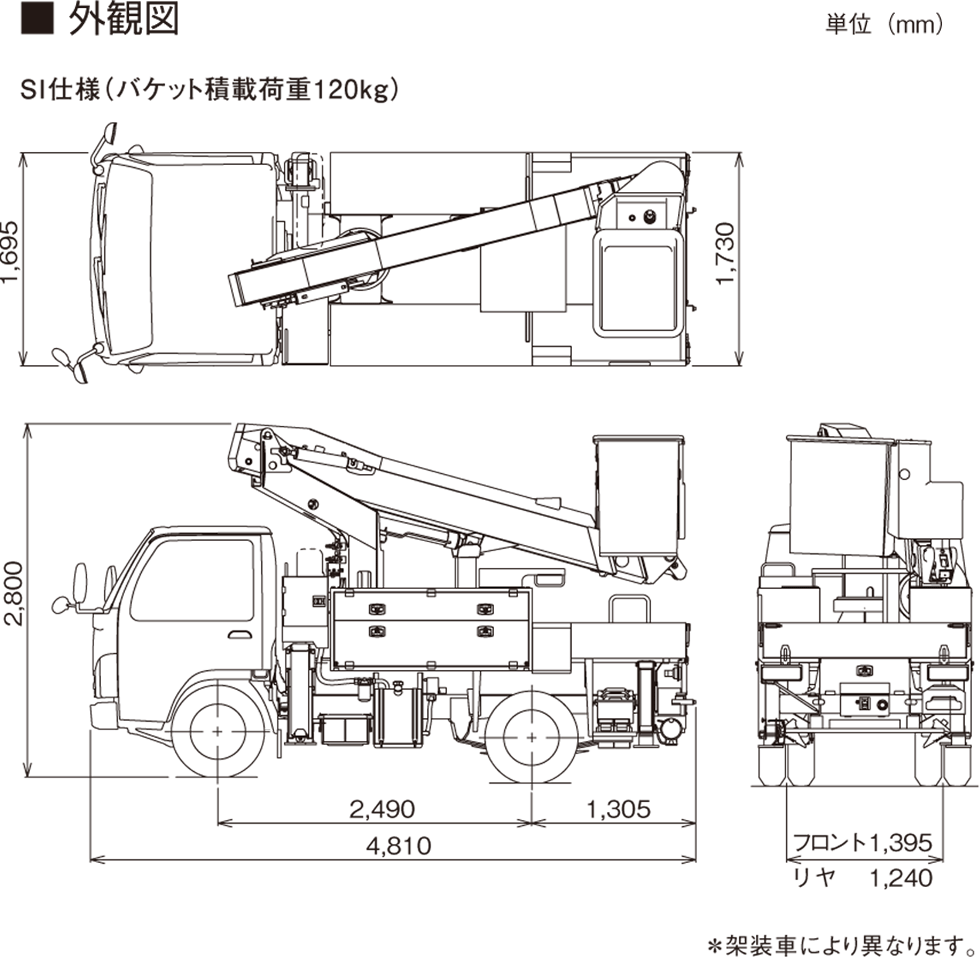 ■ 外観図

単位（mm）

SI仕様（バケット積載荷重120kg）

1,695

1,730

2,800

2,490

1,305

4,810

フロント1,395

リヤ 1,240

＊架装車により異なります。