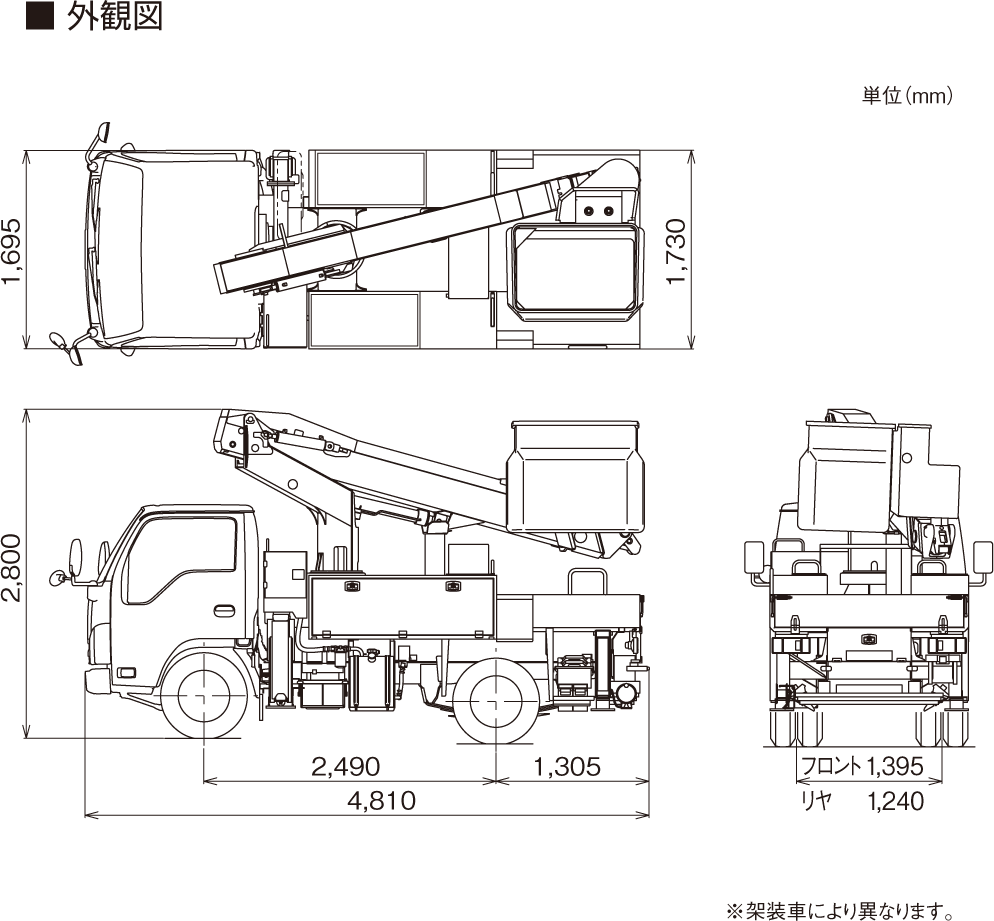 ■ 外観図

単位（mm）

1,695

1,730

2,800

2,490

1,305

4,810

フロント 1,395

リヤ 1,240

※架装車により異なります。