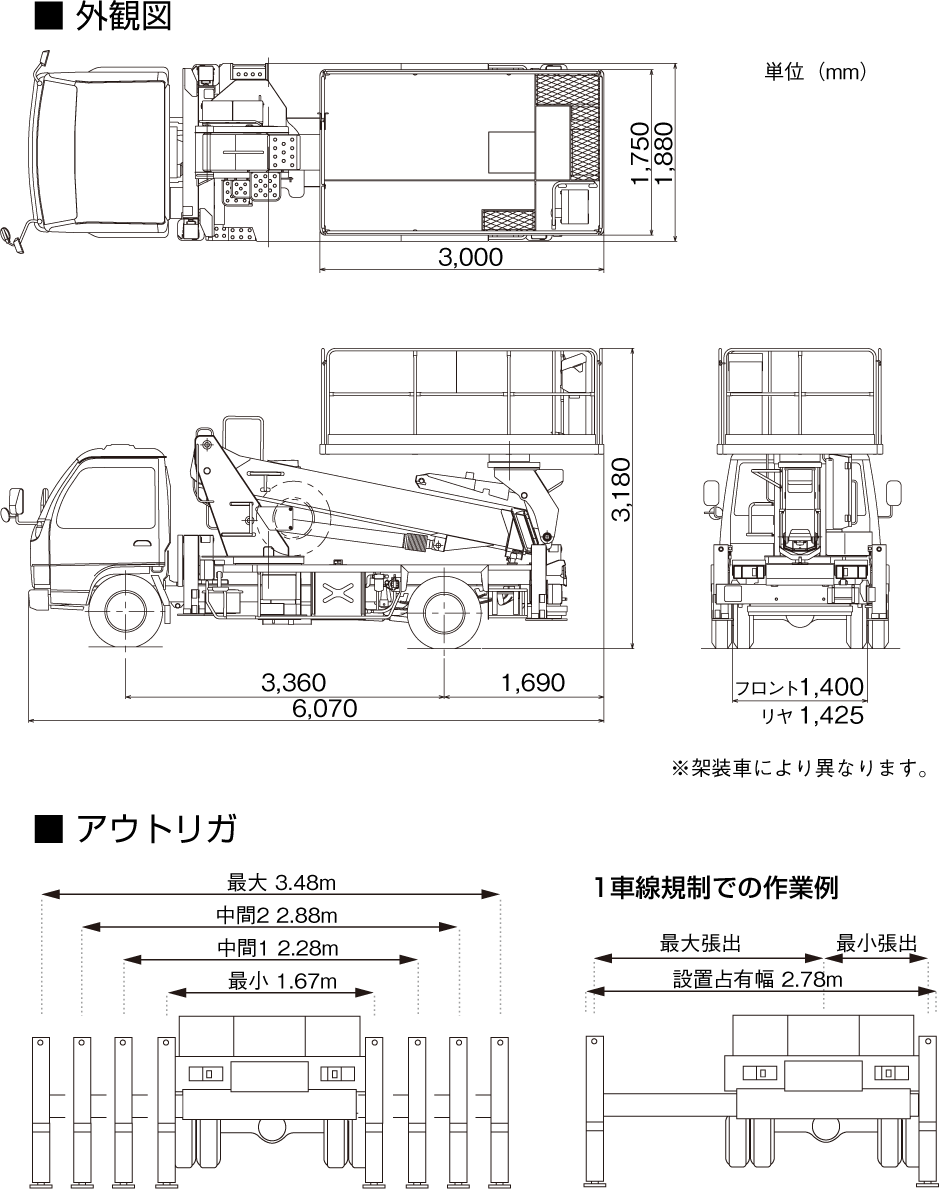 ■ 外観図

単位（mm）

1,750
1,880
3,000

3,180

3,360
1,690
6,070

フロント1,400
リヤ 1,425

※架装車により異なります。

■ アウトリガ

最大 3.48m
中間2 2.88m
中間1 2.28m
最小 1.67m

1車線規制での作業例

最大張出
最小張出
設置占有幅 2.78m