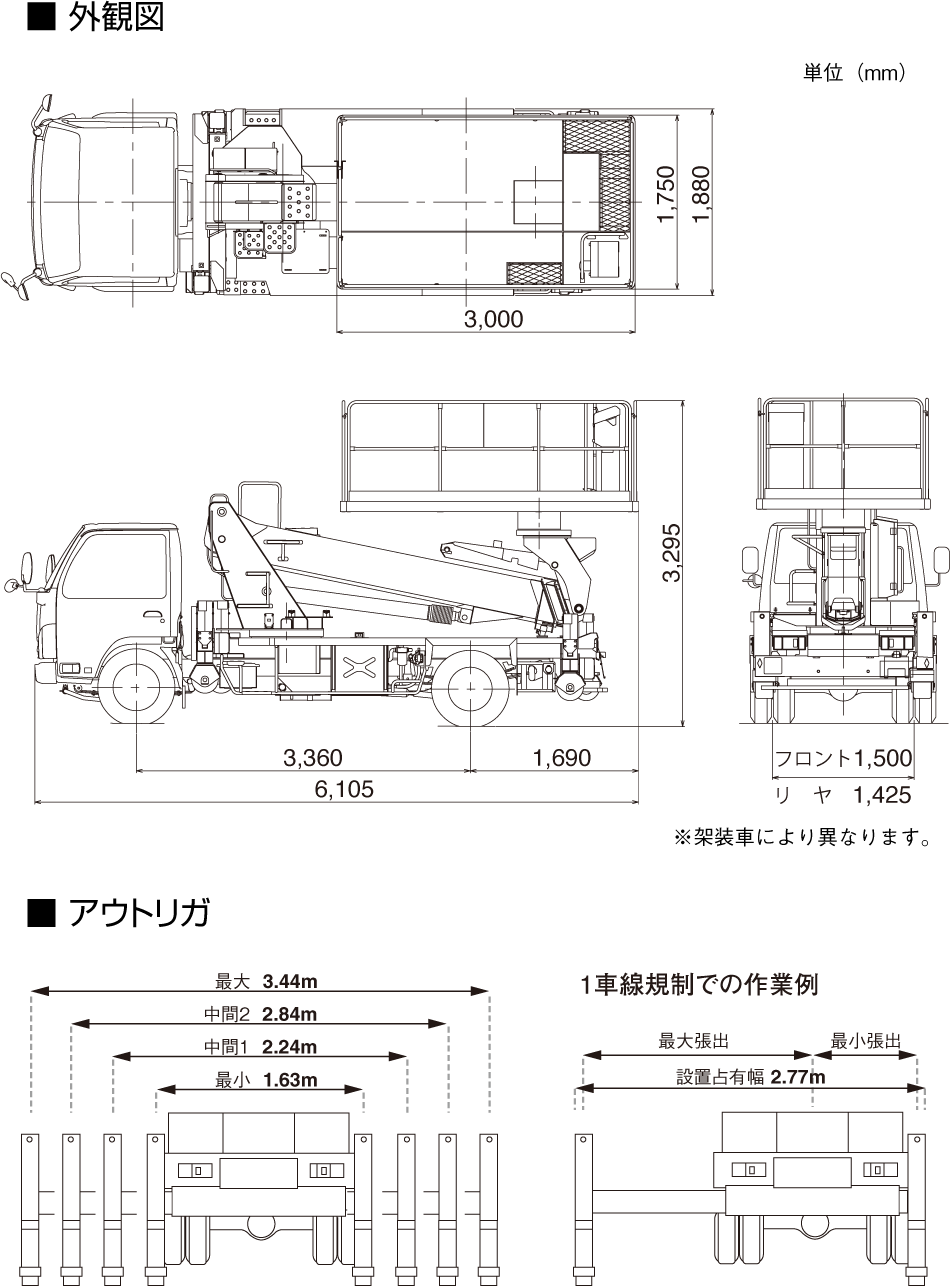 ■ 外観図

単位（mm）

1,750
1,880
3,000

3,295

3,360
1,690
6,105

フロント1,500
リ ヤ 1,425

※架装車により異なります。

■ アウトリガ

最大 3.44m
中間2 2.84m
中間1 2.24m
最小 1.63m

1車線規制での作業例

最大張出
最小張出
設置占有幅 2.77m