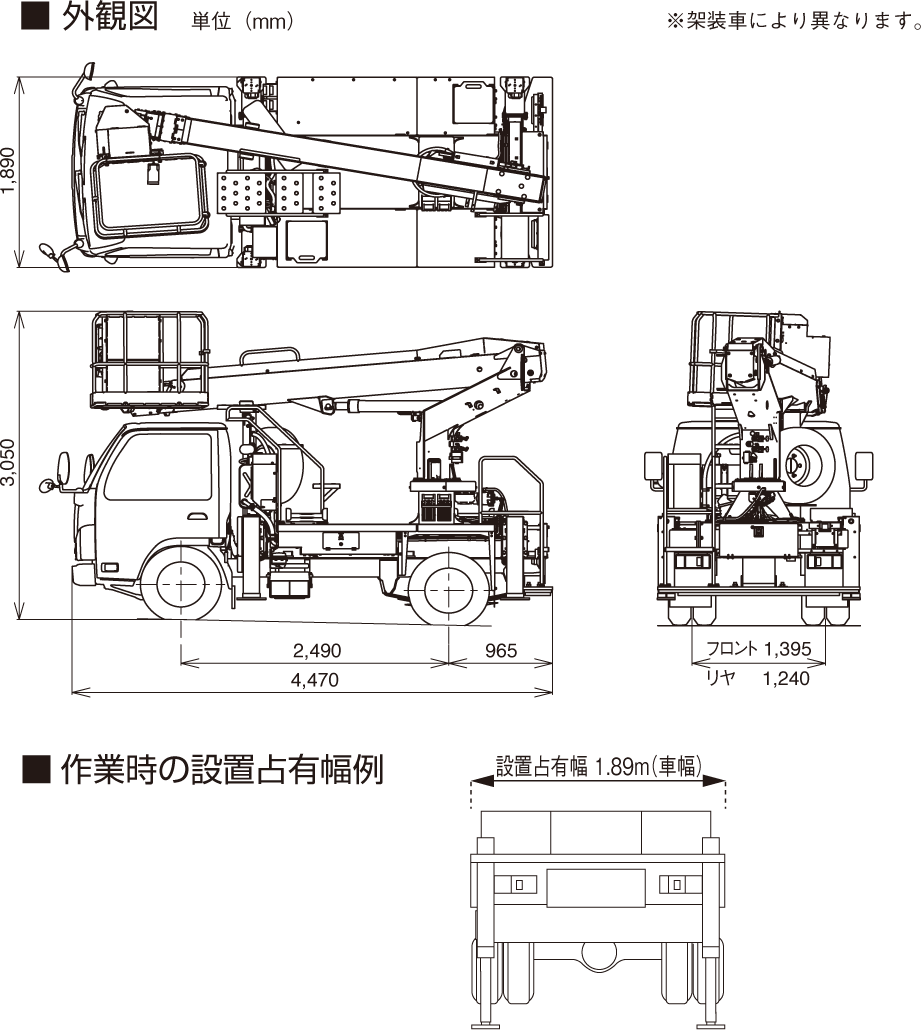 ■ 外観図　単位（mm）

※架装車により異なります。

1,890

3,050

2,490

965

4,470

フロント 1,395

リヤ　1,240

■ 作業時の設置占有幅例

設置占有幅 1.89m（車幅）