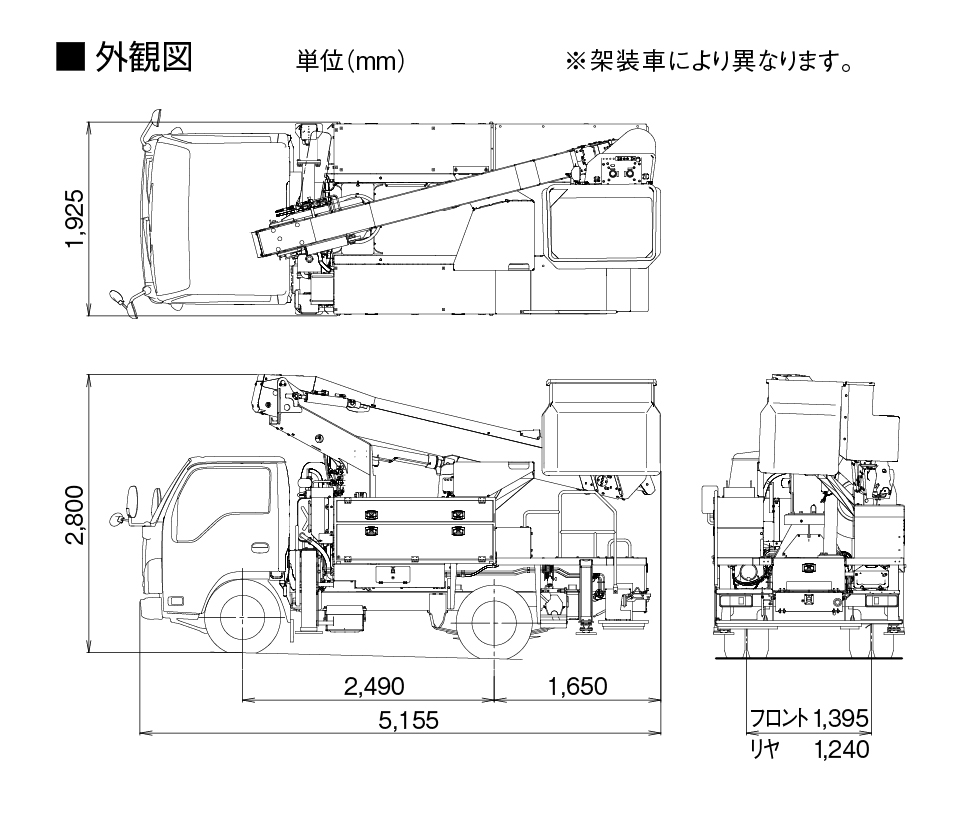 ■ 外観図

単位(mm)

※架装車により異なります。

1,925

2,800

2,490

1,650

5,155

フロント 1,395

リヤ 1,240