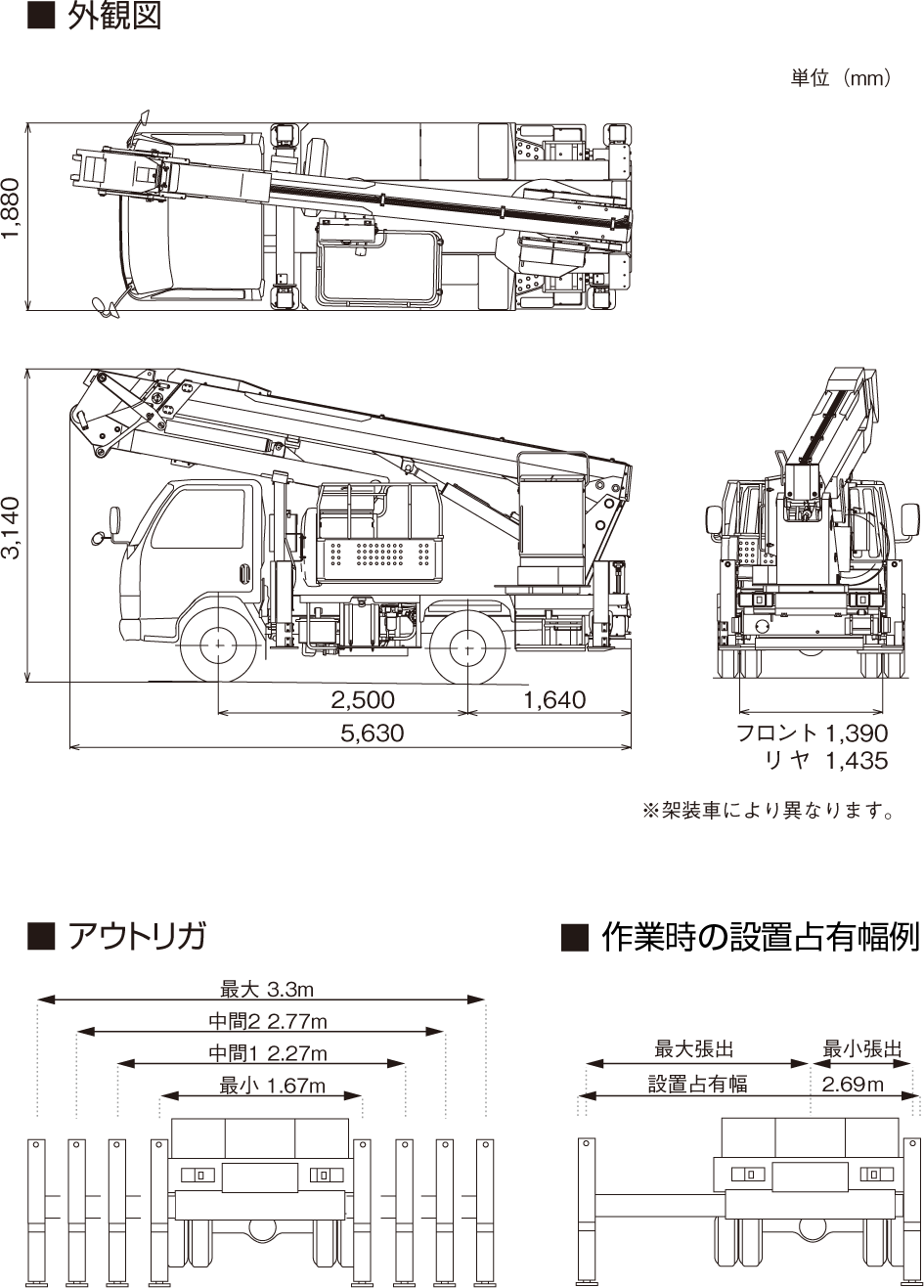 ■ 外観図

単位（mm）

1,880

3,140

2,500
1,640
5,630

フロント 1,390
リヤ 1,435

※架装車により異なります。

■ アウトリガ

最大 3.3m
中間2 2.77m
中間1 2.27m
最小 1.67m

■ 作業時の設置占有幅例

最大張出
最小張出
設置占有幅
2.69m