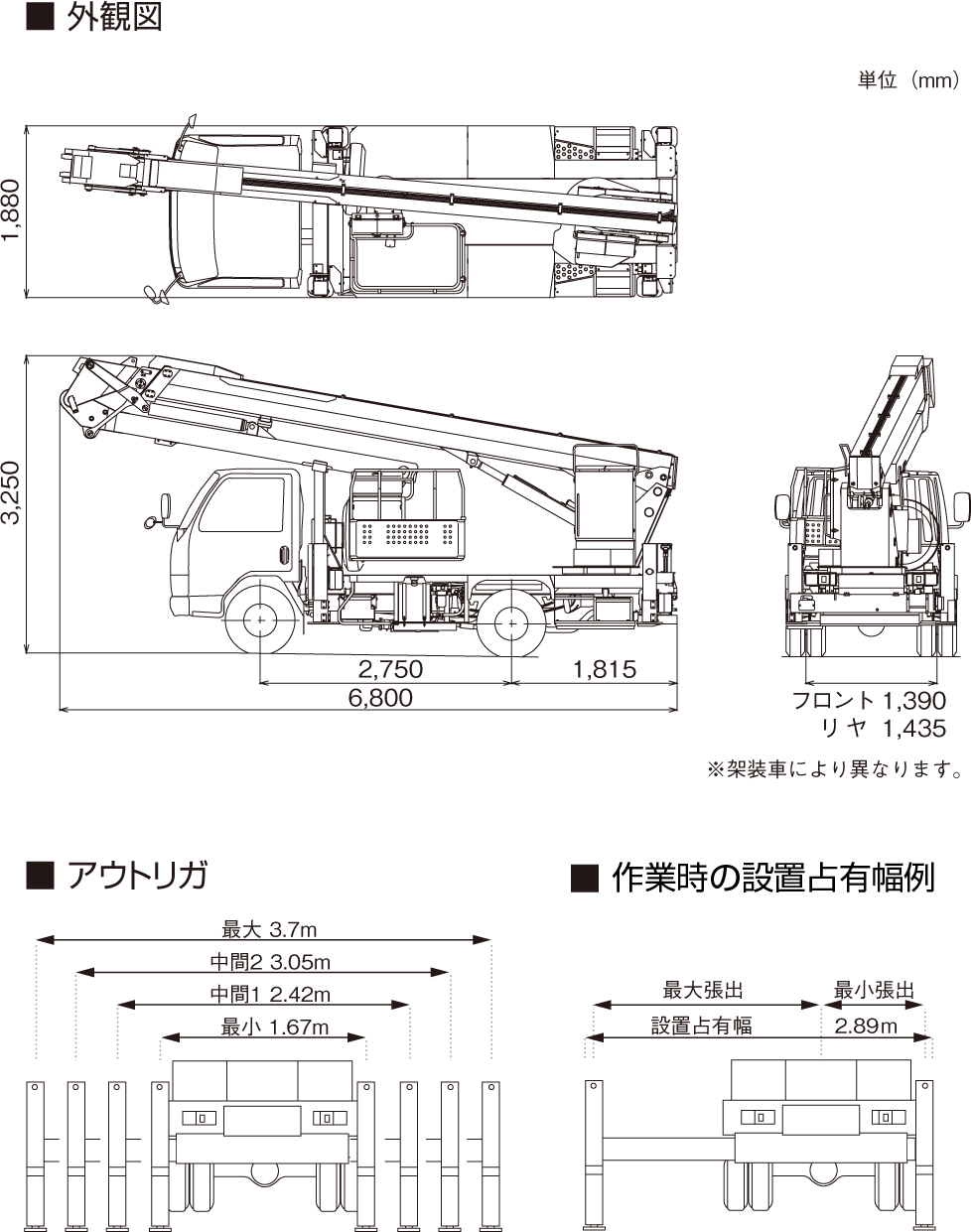 ■ 外観図

単位（mm）

1,880

3,250

2,750　1,815

6,800

フロント 1,390
リヤ 1,435

※架装車により異なります。

■ アウトリガ

最大 3.7m
中間2 3.05m
中間1 2.42m
最小 1.67m

■ 作業時の設置占有幅例

最大張出　最小張出
設置占有幅　2.89m