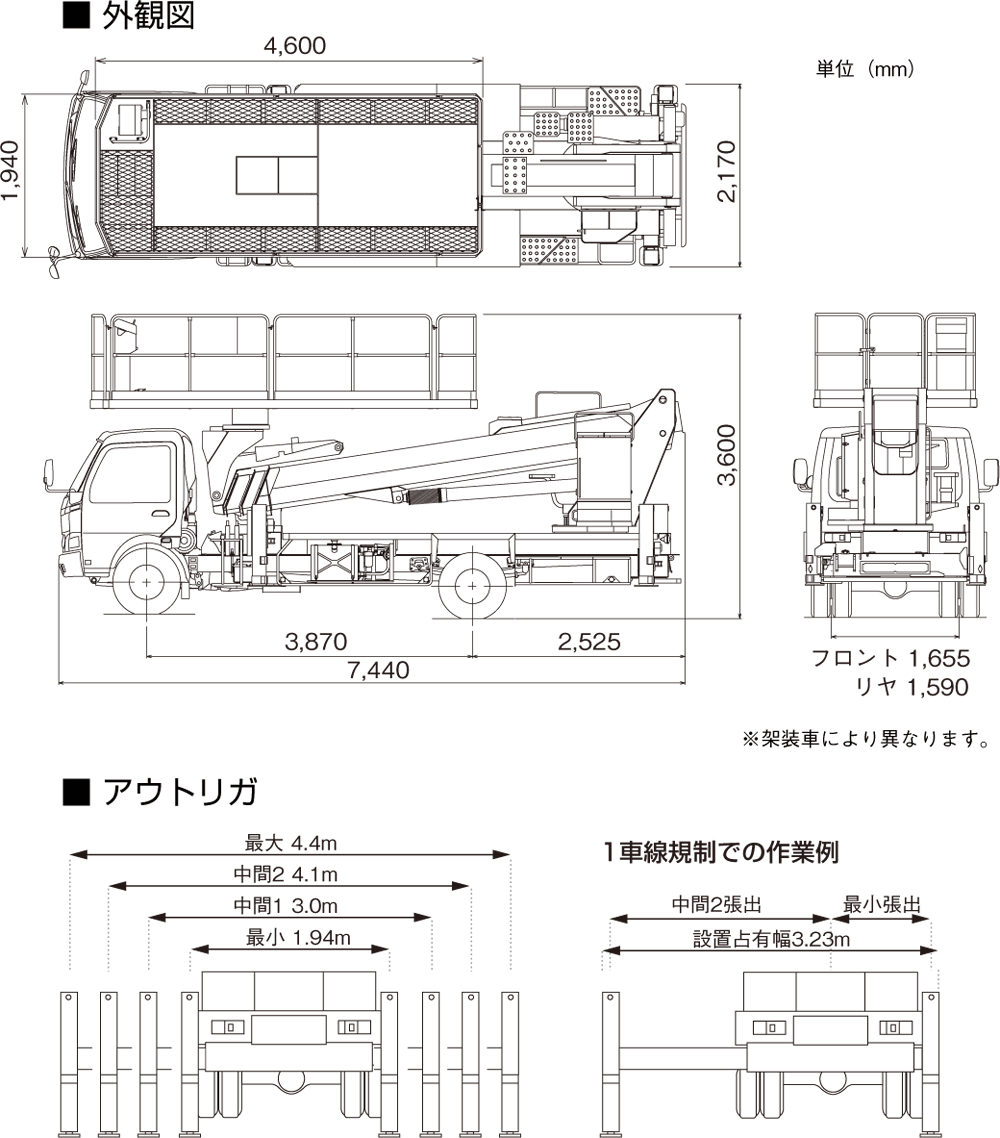 ■ 外観図

4,600

単位（mm）

1,940

2,170

3,600

3,870

2,525

7,440

フロント 1,655
リヤ 1,590

※架装車により異なります。

■ アウトリガ

最大 4.4m

中間2 4.1m

中間1 3.0m

最小 1.94m

1車線規制での作業例

中間2張出

最小張出

設置占有幅3.23m