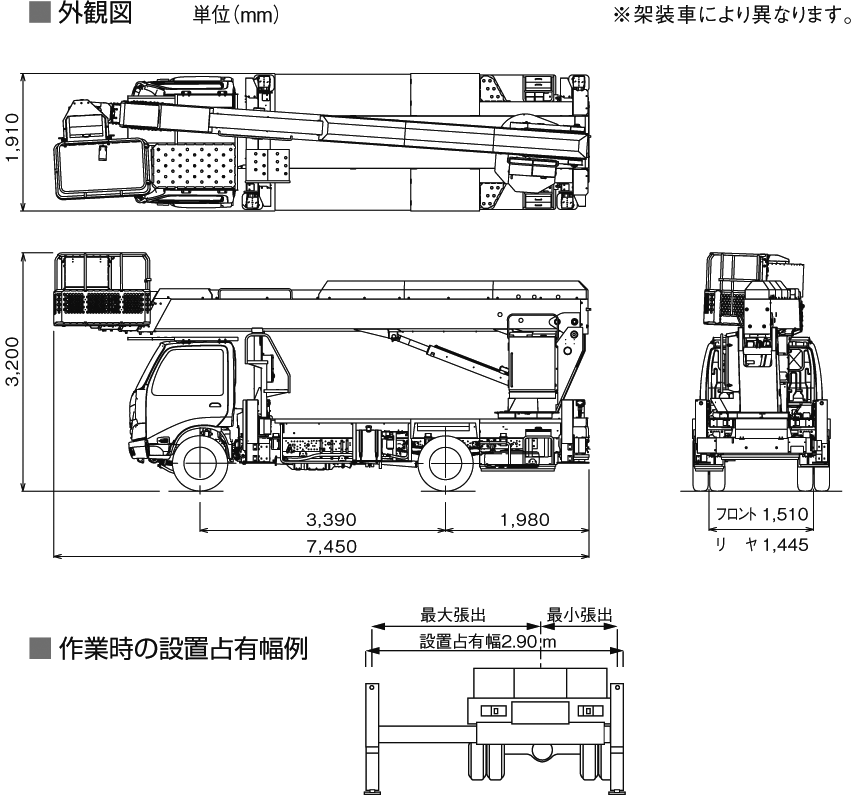 ■ 外観図　単位(mm)

※架装車により異なります。

1,910

3,200

3,390

1,980

7,450

フロント 1,510

リ　ヤ 1,445

■ 作業時の設置占有幅例

最大張出

最小張出

設置占有幅2.90 m