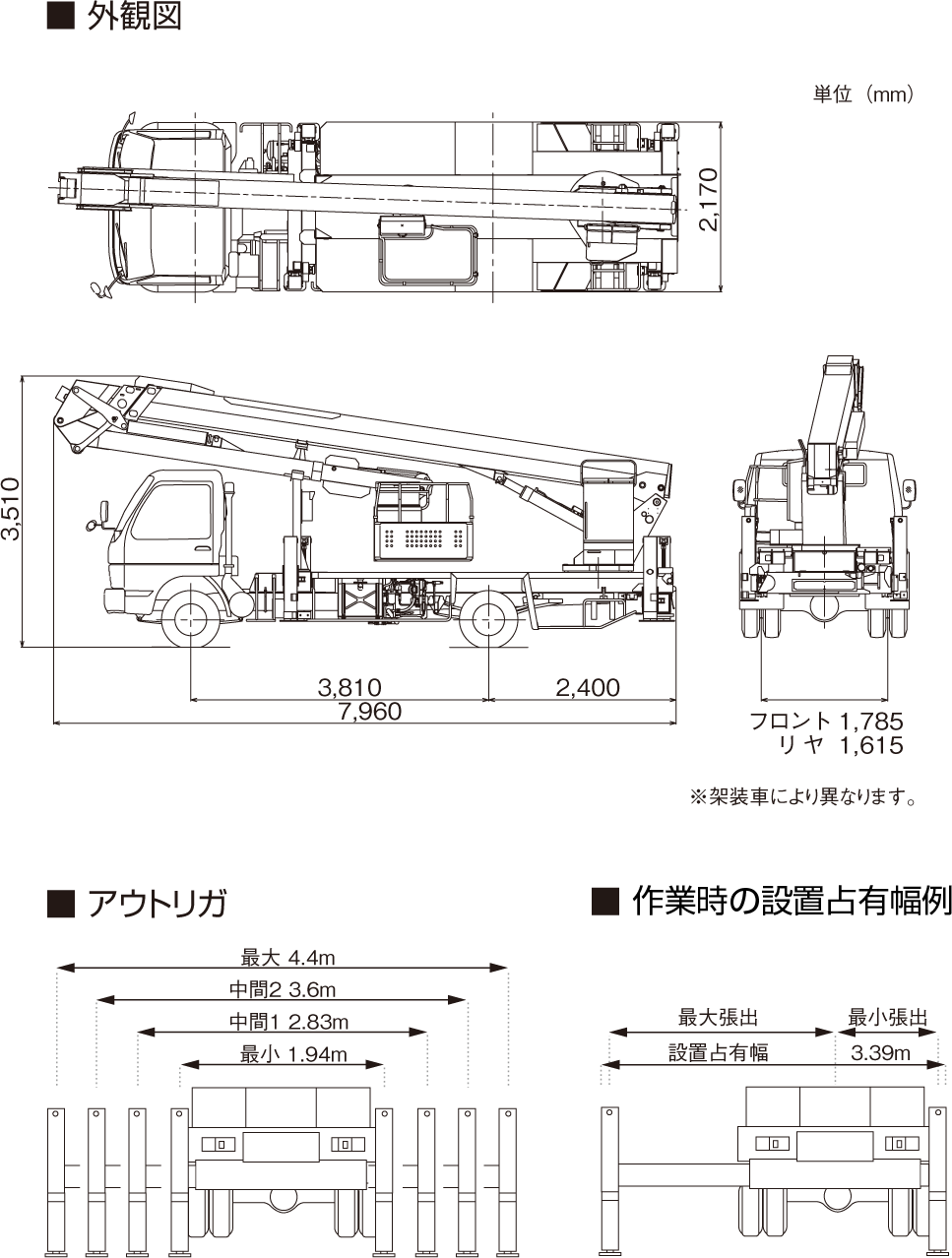 ■ 外観図

単位（mm）

2,170

3,510

3,810

2,400

7,960

フロント 1,785
リヤ 1,615

※架装車により異なります。

■ アウトリガ

最大 4.4m

中間2 3.6m

中間1 2.83m

最小 1.94m

■ 作業時の設置占有幅例

最大張出

最小張出

設置占有幅

3.39m