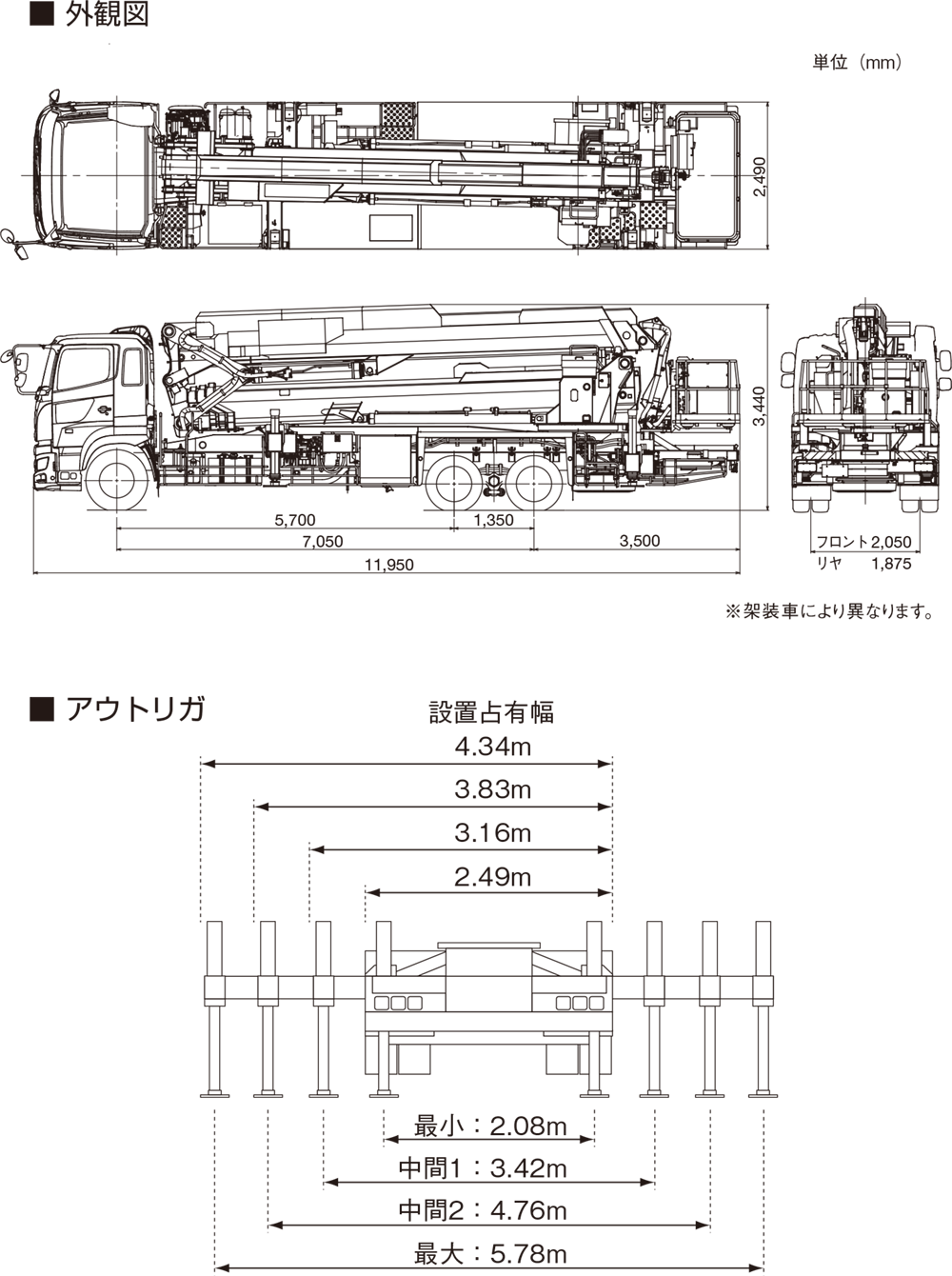 ■ 外観図

単位（mm）

2,490

3,440

5,700

1,350

7,050

3,500

11,950

フロント 2,050
リヤ 1,875

※架装車により異なります。

■ アウトリガ

設置占有幅

4.34m

3.83m

3.16m

2.49m

最小：2.08m

中間1：3.42m

中間2：4.76m

最大：5.78m