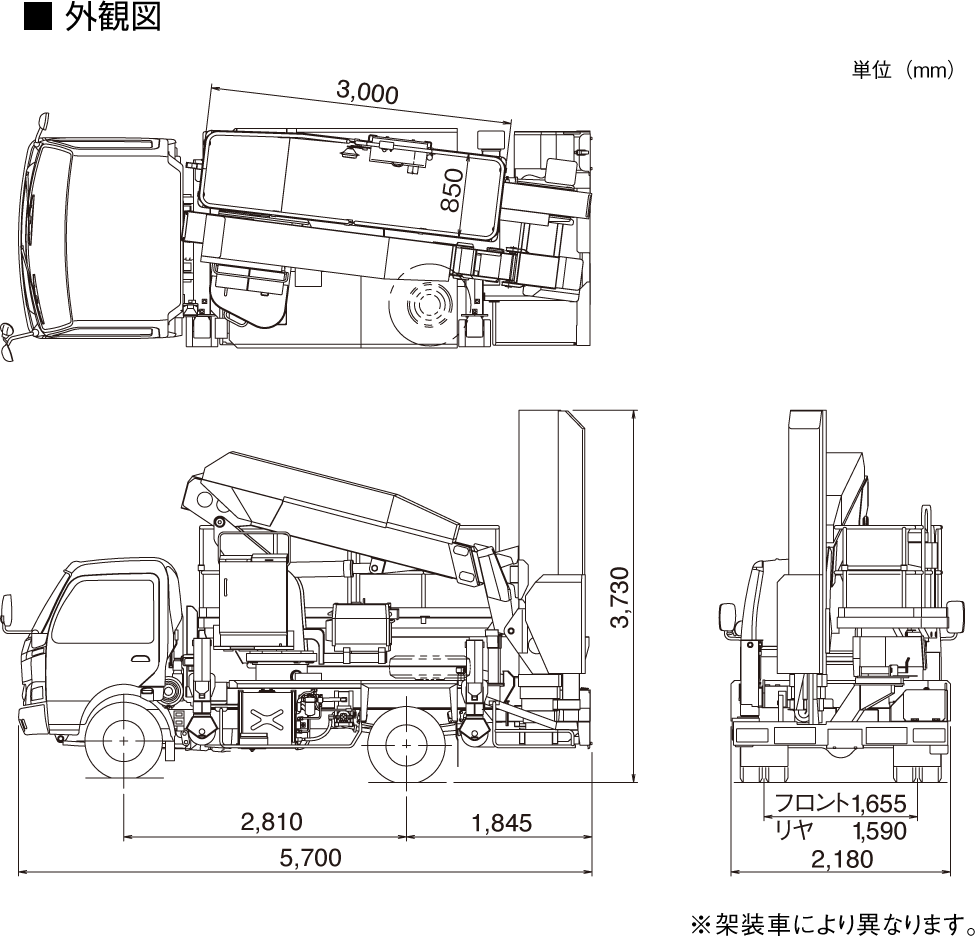 ■ 外観図

単位（mm）

3,000

850

3,730

2,810

1,845

5,700

フロント1,655

リヤ 1,590

2,180

※架装車により異なります。