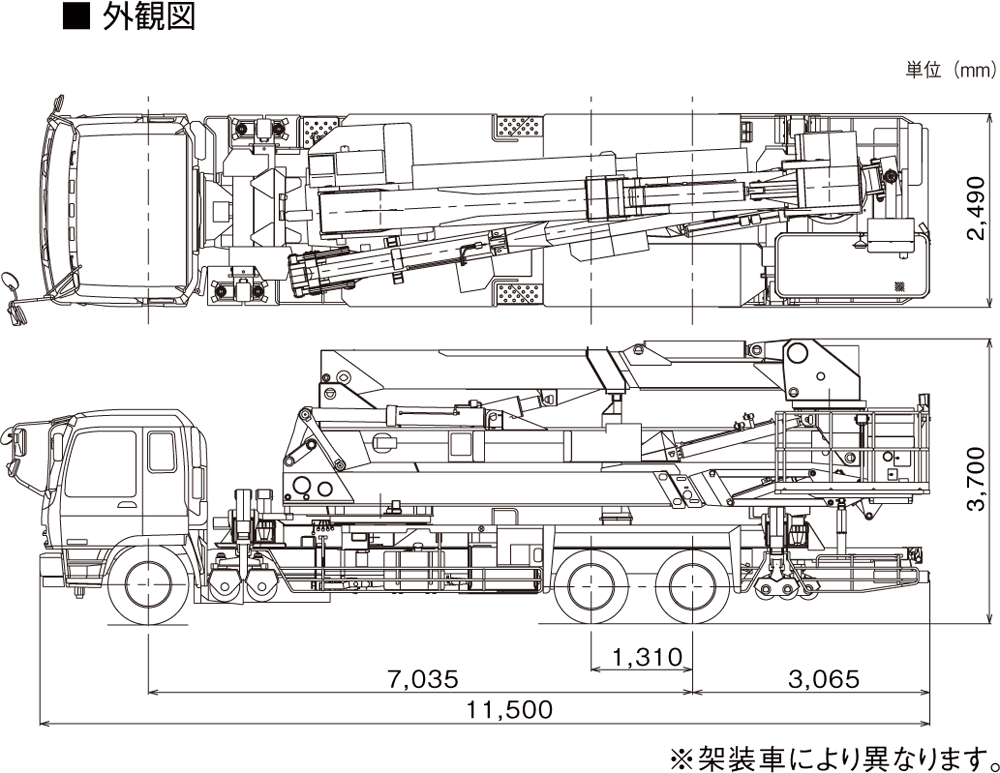 ■ 外観図

単位（mm）

2,490

3,700

1,310

7,035

3,065

11,500

※架装車により異なります。